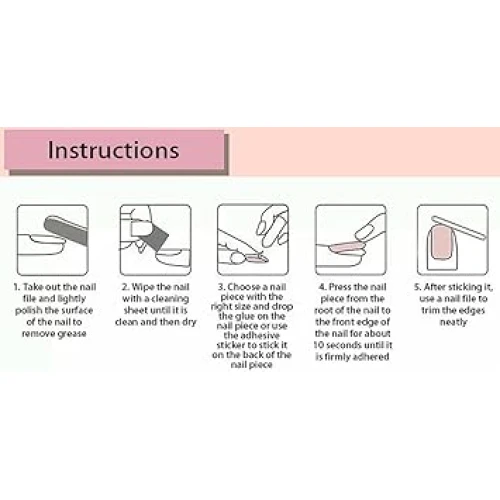 Instructions

1. Take out the nail file and lightly polish the surface of the nail to remove grease

2. Wipe the nail with a cleaning sheet until it is clean and then dry

3. Choose a nail piece with the right size and drop the glue on the nail piece or use the adhesive sticker to stick it on the back of the nail piece

4. Press the nail piece from the root of the nail to the front edge of the nail for about 10 seconds until it is firmly adhered

5. After sticking it, use a nail file to trim the edges neatly