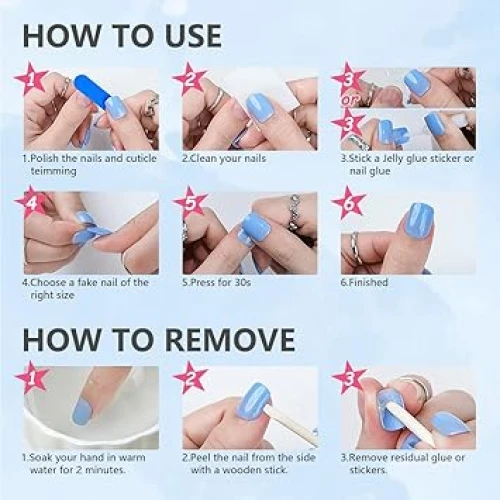 HOW TO USE

1

1.Polish the nails and cuticle teimming

2

2.Clean your nails

3
or
3

3.Stick a Jelly glue sticker or nail glue

4

4.Choose a fake nail of the right size

5

5.Press for 30s

6

6.Finished

HOW TO REMOVE

1

1.Soak your hand in warm water for 2 minutes.

2

2.Peel the nail from the side with a wooden stick.

3

3.Remove residual glue or stickers.